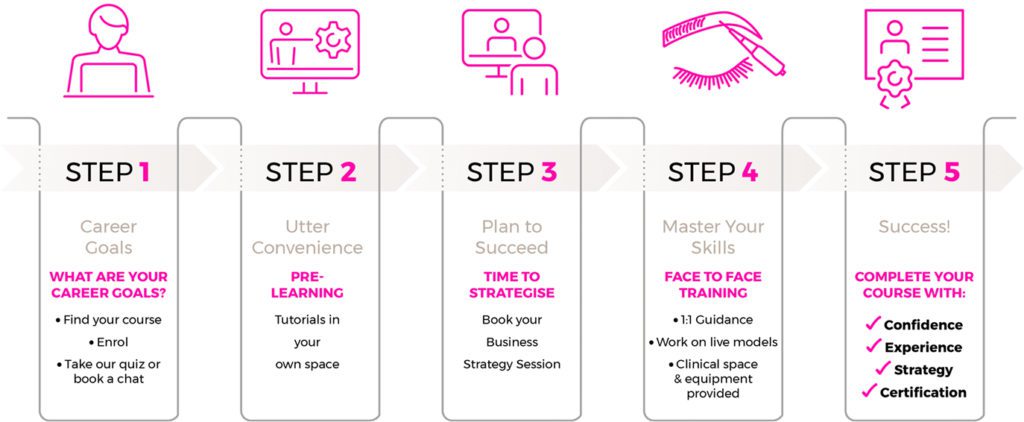 STEP 1

Career Goals

WHAT ARE YOUR CAREER GOALS?

• Find your course

• Enrol

• Take our quiz or book a chat

STEP 2

Utter Convenience

PRE-LEARNING

Tutorials in your own space

STEP 3

Plan to Succeed

TIME TO STRATEGISE

Book your Business Strategy Session

STEP 4

Master Your Skills

FACE TO FACE TRAINING

• 1:1 Guidance

• Work on live models

• Clinical space & equipment provided

STEP 5

Success!

COMPLETE YOUR COURSE WITH:

✓ Confidence

✓ Experience

✓ Strategy

✓ Certification